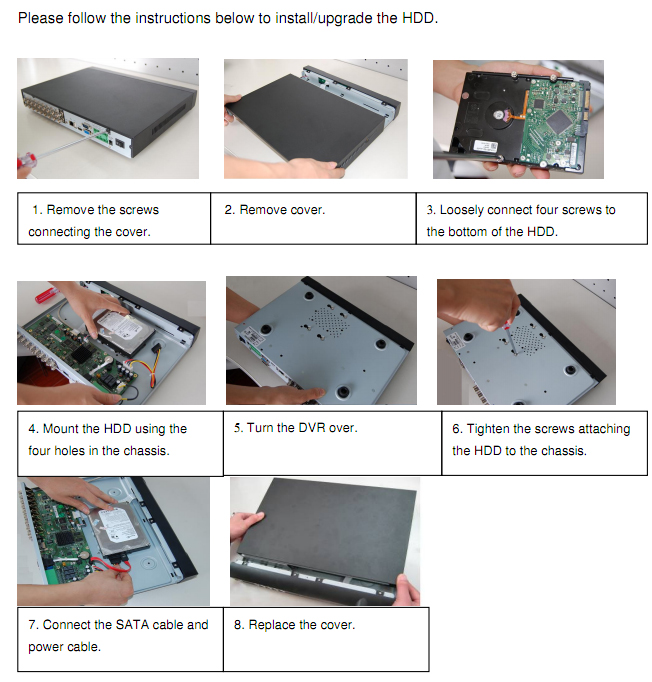 Please follow the instructions below to install/upgrade the HDD.

| 1. Remove the screws connecting the cover. | 2. Remove cover. | 3. Loosely connect four screws to the bottom of the HDD. |
|---|---|---|

| 4. Mount the HDD using the four holes in the chassis. | 5. Turn the DVR over. | 6. Tighten the screws attaching the HDD to the chassis. |
|---|---|---|

| 7. Connect the SATA cable and power cable. | 8. Replace the cover. |
|---|---|