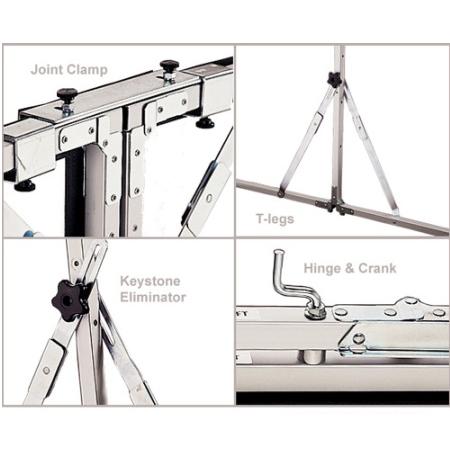 Joint Clamp

T-legs

Keystone Eliminator

Hinge & Crank