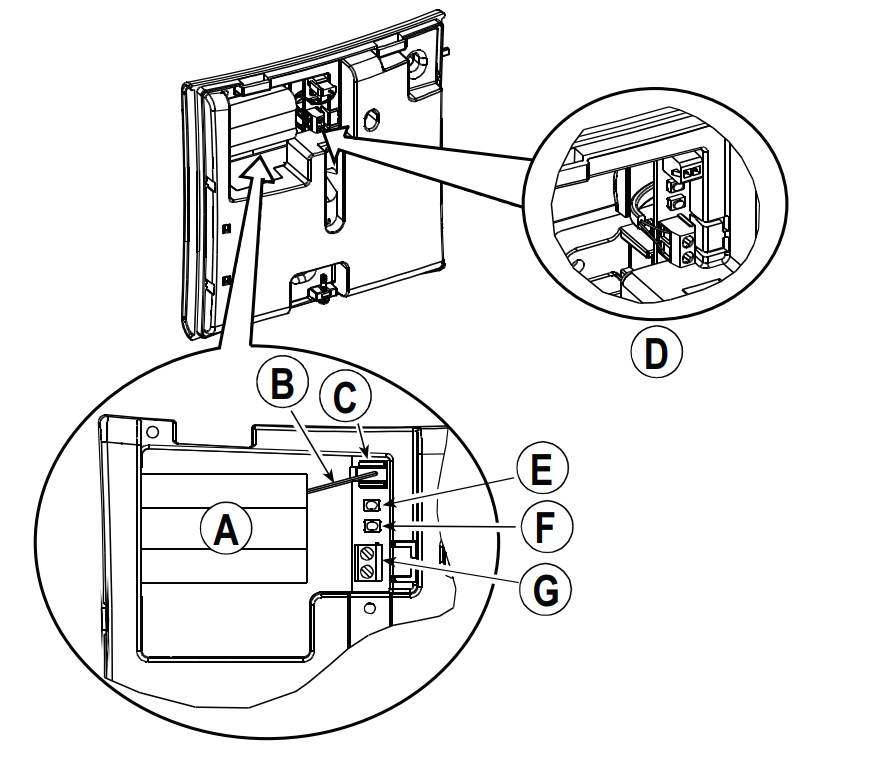 D
B
C
E
A
F
G