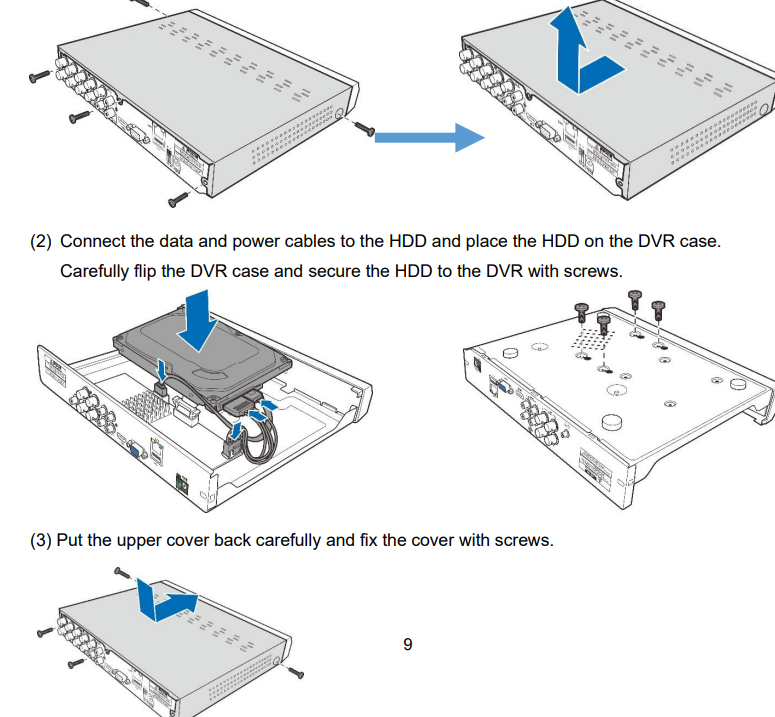 (2) Connect the data and power cables to the HDD and place the HDD on the DVR case. Carefully flip the DVR case and secure the HDD to the DVR with screws.

(3) Put the upper cover back carefully and fix the cover with screws.

9