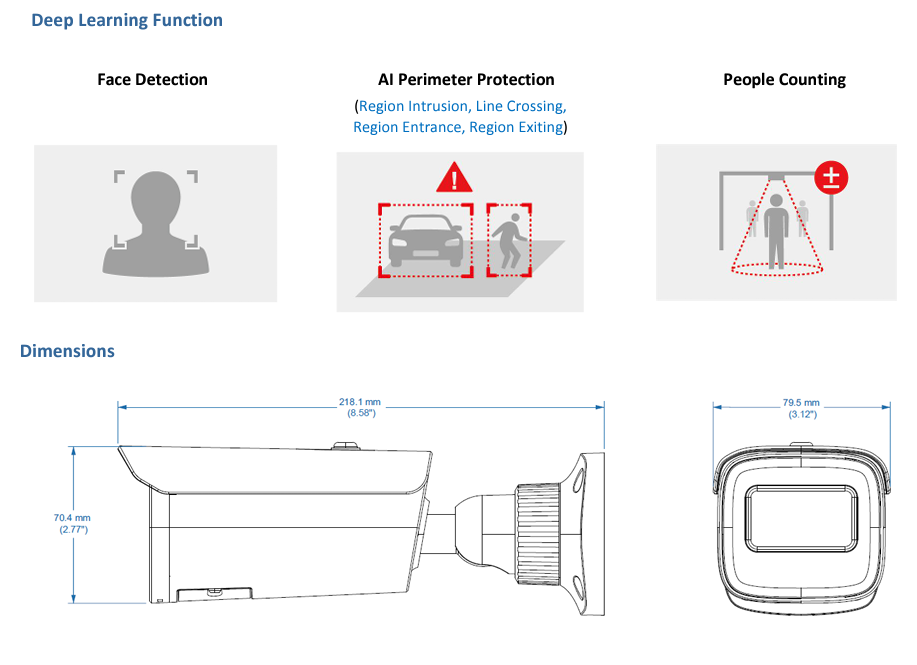 Deep Learning Function

Face Detection

AI Perimeter Protection
(Region Intrusion, Line Crossing, Region Entrance, Region Exiting)

People Counting

Dimensions

218.1 mm
(8.58")

70.4 mm
(2.77")

79.5 mm
(3.12")