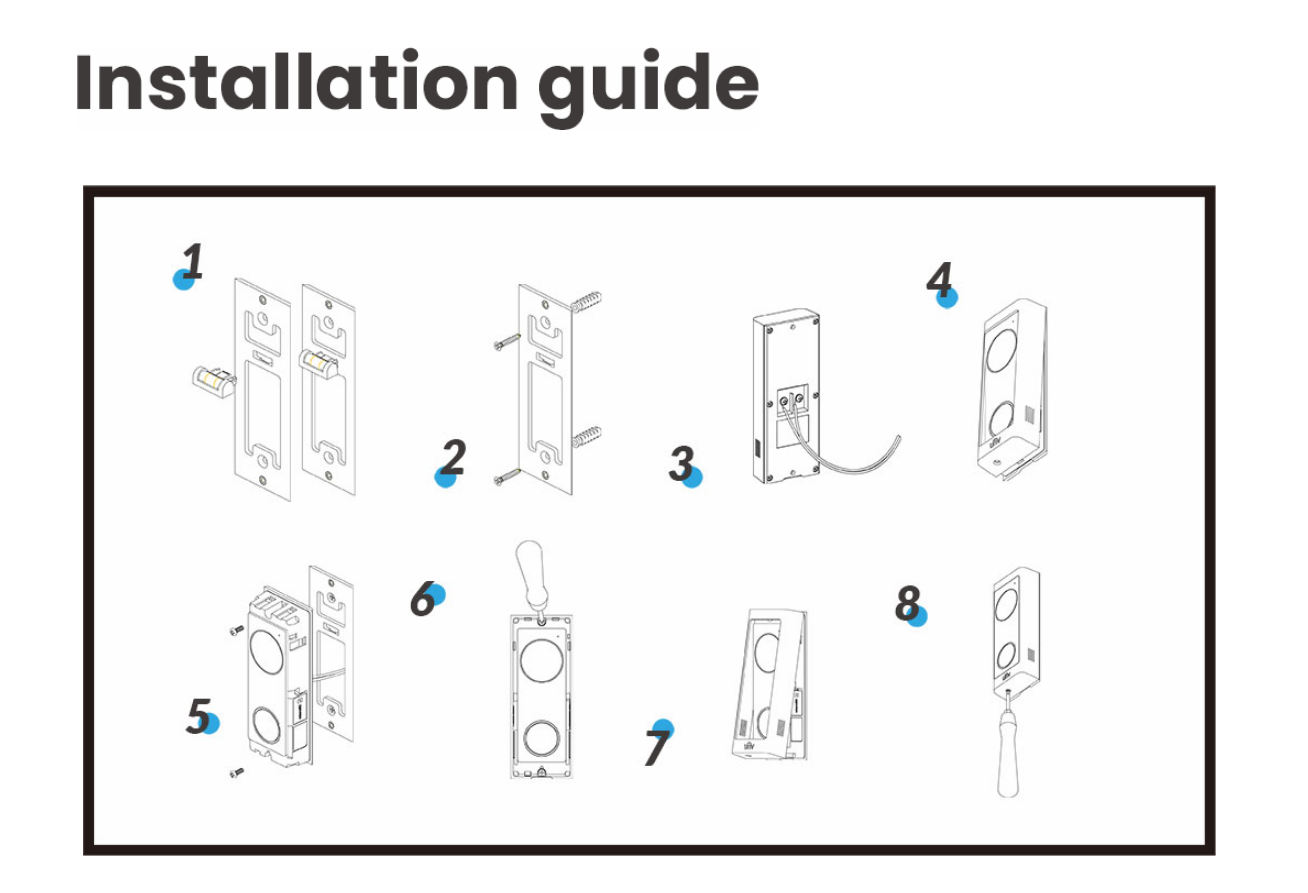 Installation guide

1

2

3

4

5

6

7

8